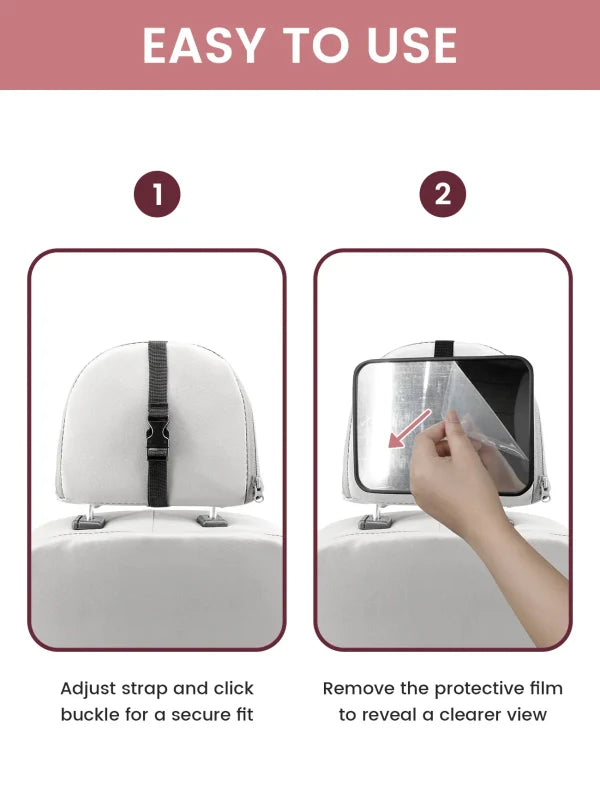 EASY TO USE

1

Adjust strap and click buckle for a secure fit

2

Remove the protective film to reveal a clearer view